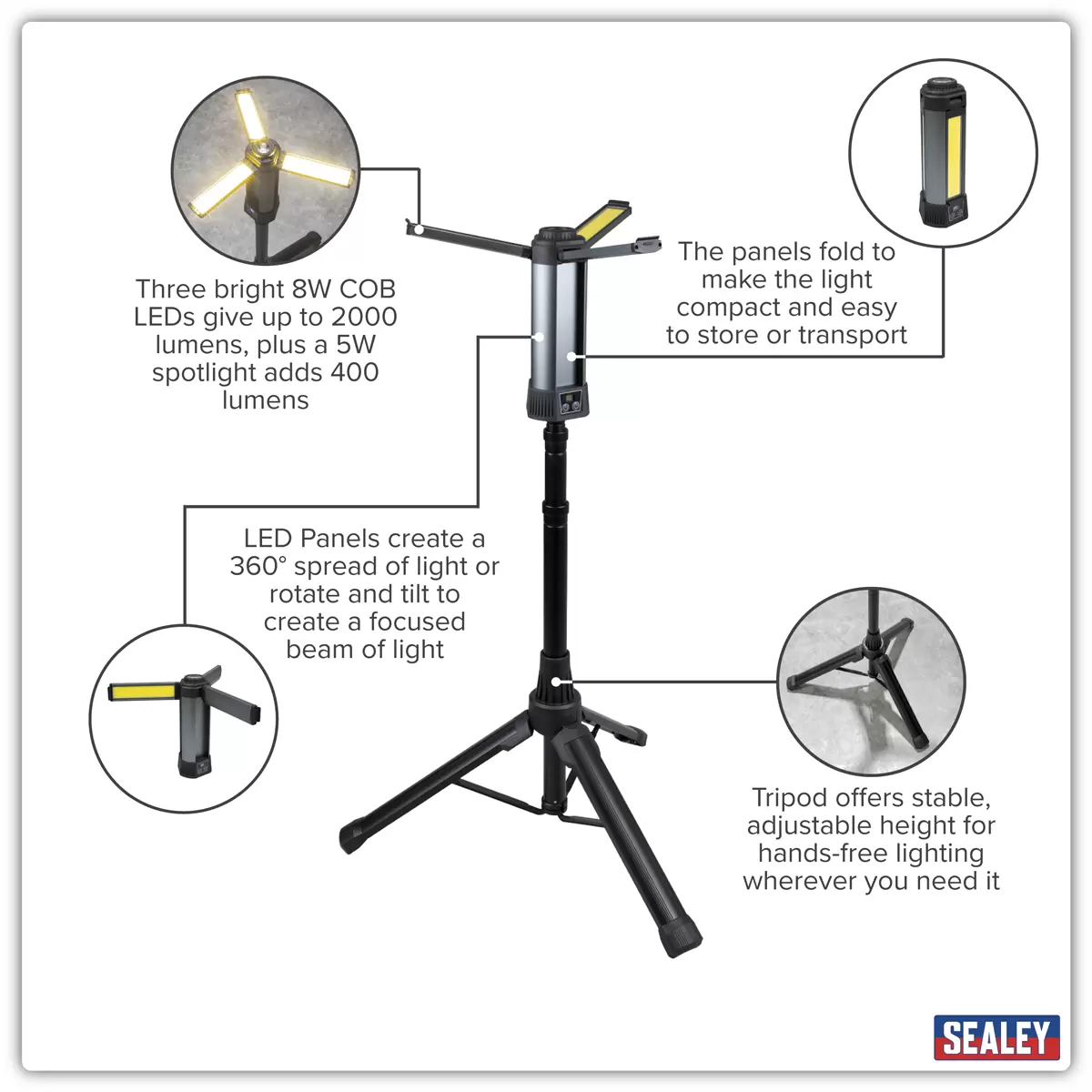 Three bright 8W COB LEDs give up to 2000 lumens, plus a 5W spotlight adds 400 lumens

The panels fold to make the light compact and easy to store or transport

LED Panels create a 360° spread of light or rotate and tilt to create a focused beam of light

Tripod offers stable, adjustable height for hands-free lighting wherever you need it

SEALEY